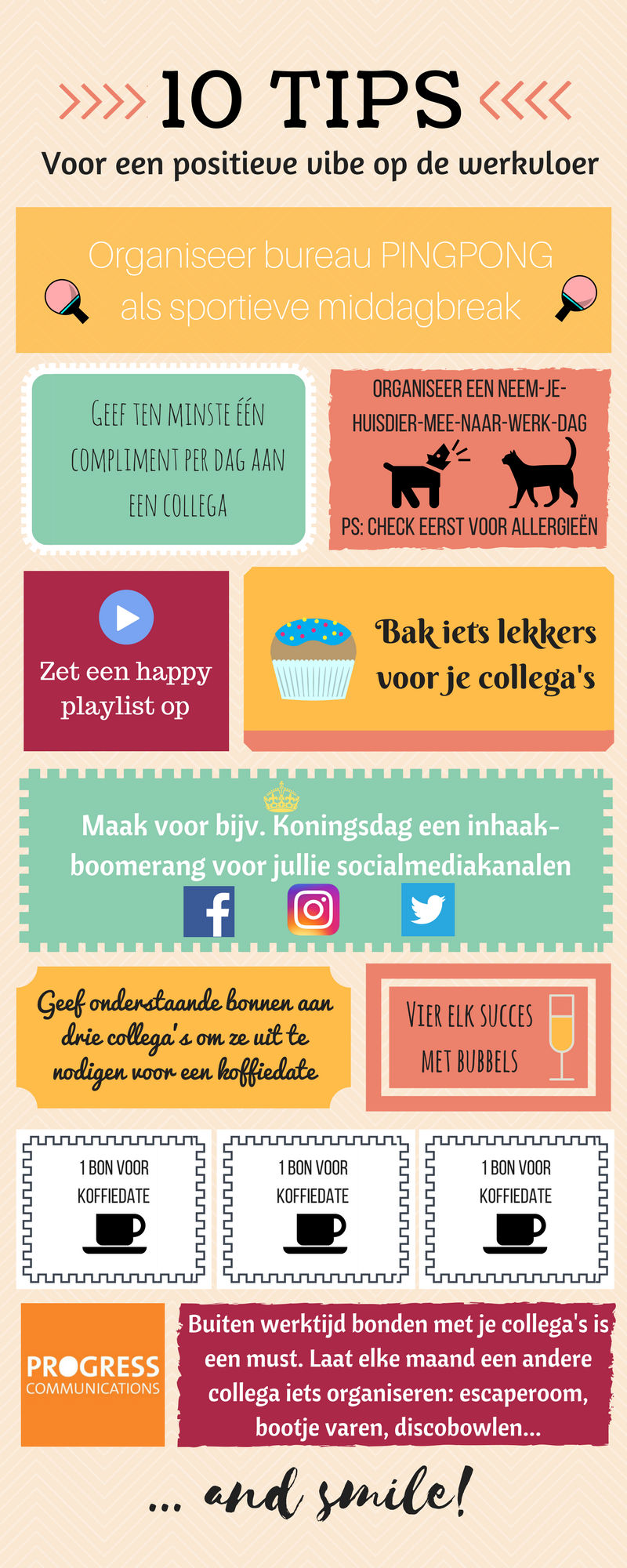 10 TIPS

Voor een positieve vibe op de werkvloer

Organiseer bureau PINGPONG als sportieve middagbreak

GEEF TEN MINSTE ÉÉN COMPLIMENT PER DAG AAN EEN COLLEGA

ORGANISEER EEN NEEM-JE-HUISDIER-MEE-NAAR-WERK-DAG

PS: CHECK EERST VOOR ALLERGIEËN

Zet een happy playlist op

Bak iets lekkers voor je collega's

Maak voor bijv. Koningsdag een inhaak-boomerang voor jullie socialmediakanalen

Geef onderstaande bonnen aan drie collega's om ze uit te nodigen voor een koffiedate

VIER ELK SUCCES MET BUBBELS

1 BON VOOR KOFFIEDATE

1 BON VOOR KOFFIEDATE

1 BON VOOR KOFFIEDATE

PROGRESS COMMUNICATIONS

Buiten werktijd bonden met je collega's is een must. Laat elke maand een andere collega iets organiseren: escaperoom, bootje varen, discobowlen...

... and smile!